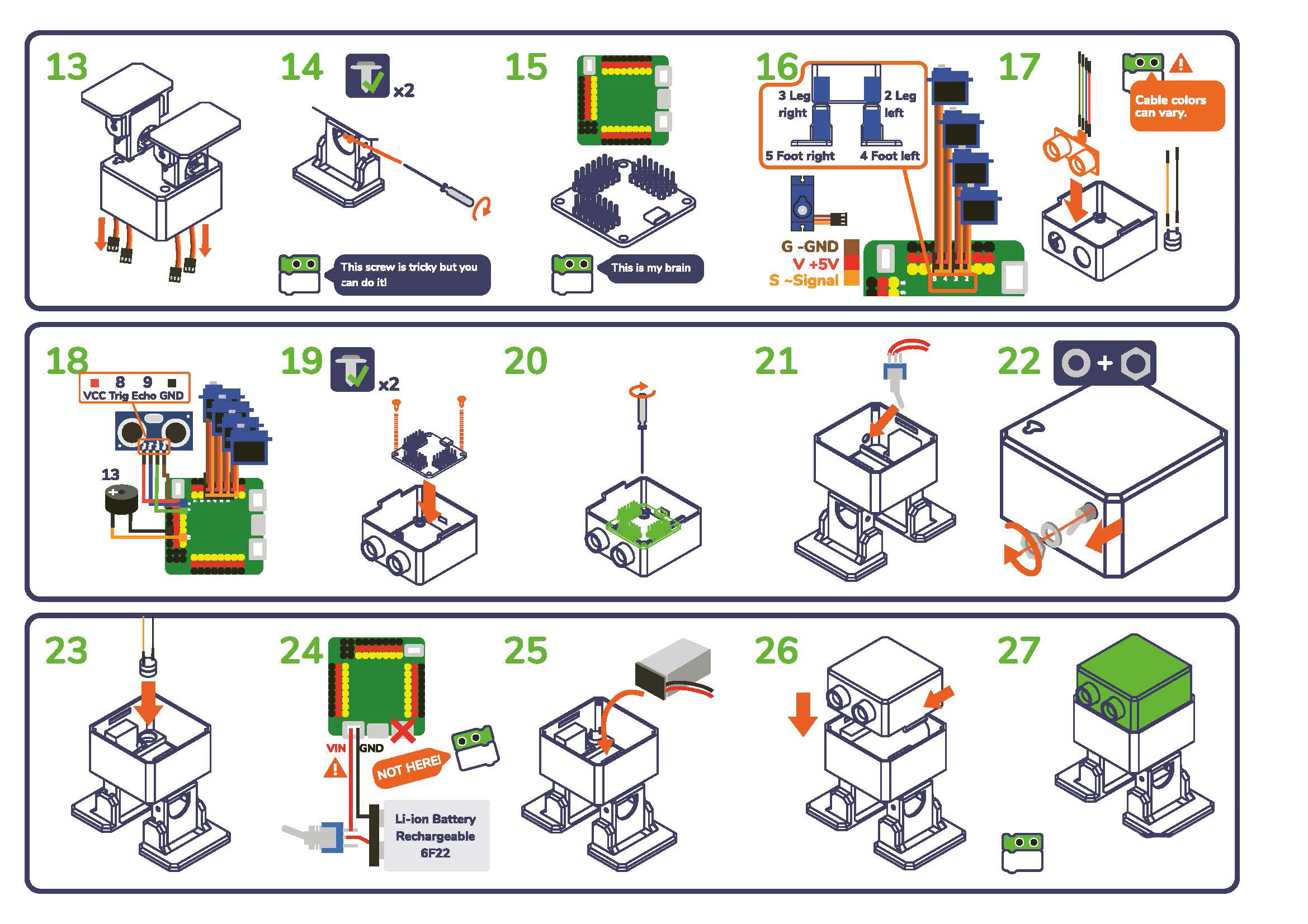 13

14

x2

This screw is tricky but you can do it!

15

This is my brain

16

3 Leg right

2 Leg left

5 Foot right

4 Foot left

G -GND
V +5V
S ~Signal

5 4 3 2

17

Cable colors can vary.

18

8 9
VCC Trig Echo GND

13

19

x2

20

21

22

23

24

VIN

GND

NOT HERE!

Li-ion Battery Rechargeable 6F22

25

26

27